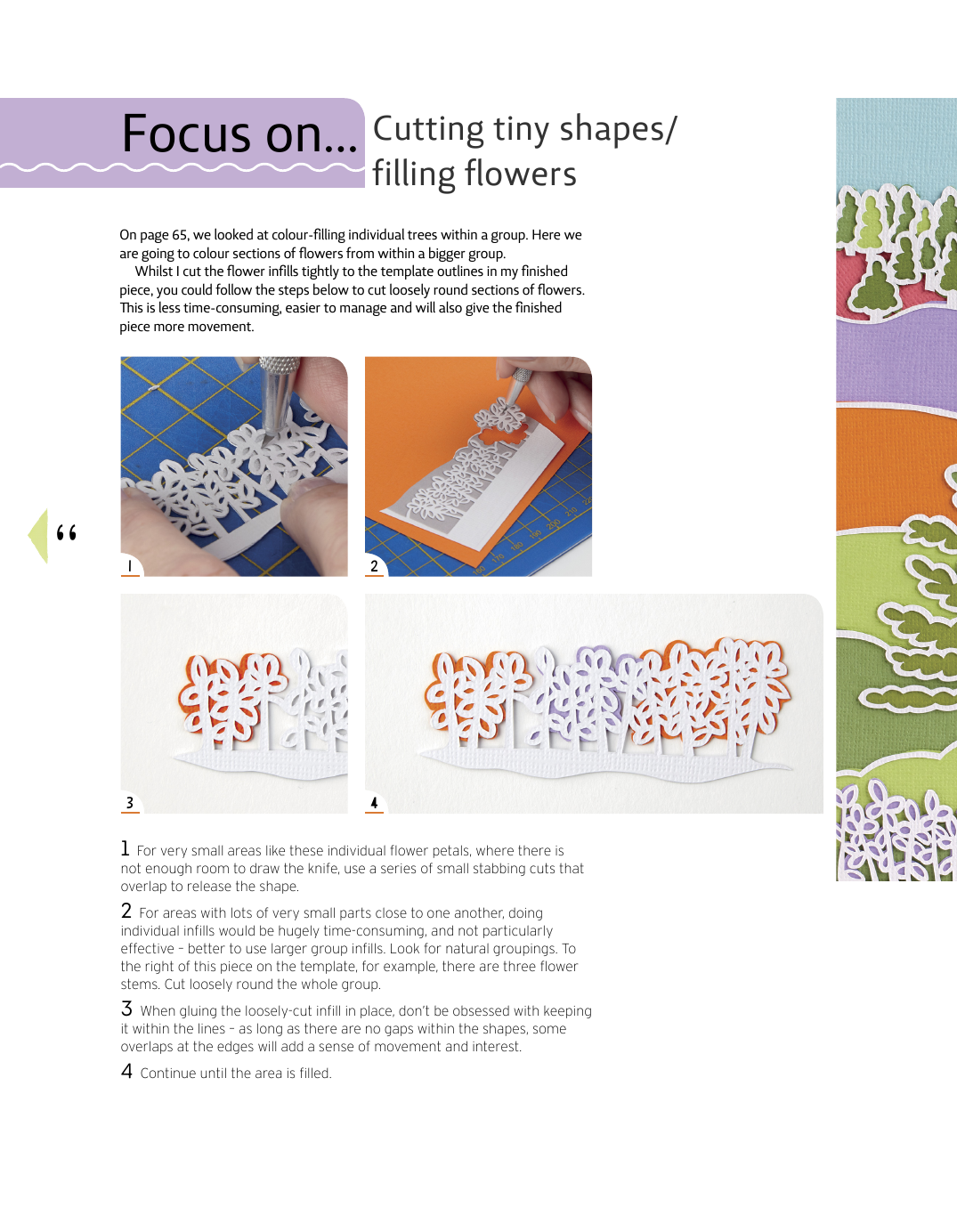 Focus on... Cutting tiny shapes/ filling flowers

On page 65, we looked at colour-filling individual trees within a group. Here we are going to colour sections of flowers from within a bigger group.

Whilst I cut the flower infills tightly to the template outlines in my finished piece, you could follow the steps below to cut loosely round sections of flowers. This is less time-consuming, easier to manage and will also give the finished piece more movement.

66

1

2

3

4

1 For very small areas like these individual flower petals, where there is not enough room to draw the knife, use a series of small stabbing cuts that overlap to release the shape.

2 For areas with lots of very small parts close to one another, doing individual infills would be hugely time-consuming, and not particularly effective – better to use larger group infills. Look for natural groupings. To the right of this piece on the template, for example, there are three flower stems. Cut loosely round the whole group.

3 When gluing the loosely-cut infill in place, don't be obsessed with keeping it within the lines – as long as there are no gaps within the shapes, some overlaps at the edges will add a sense of movement and interest.

4 Continue until the area is filled.