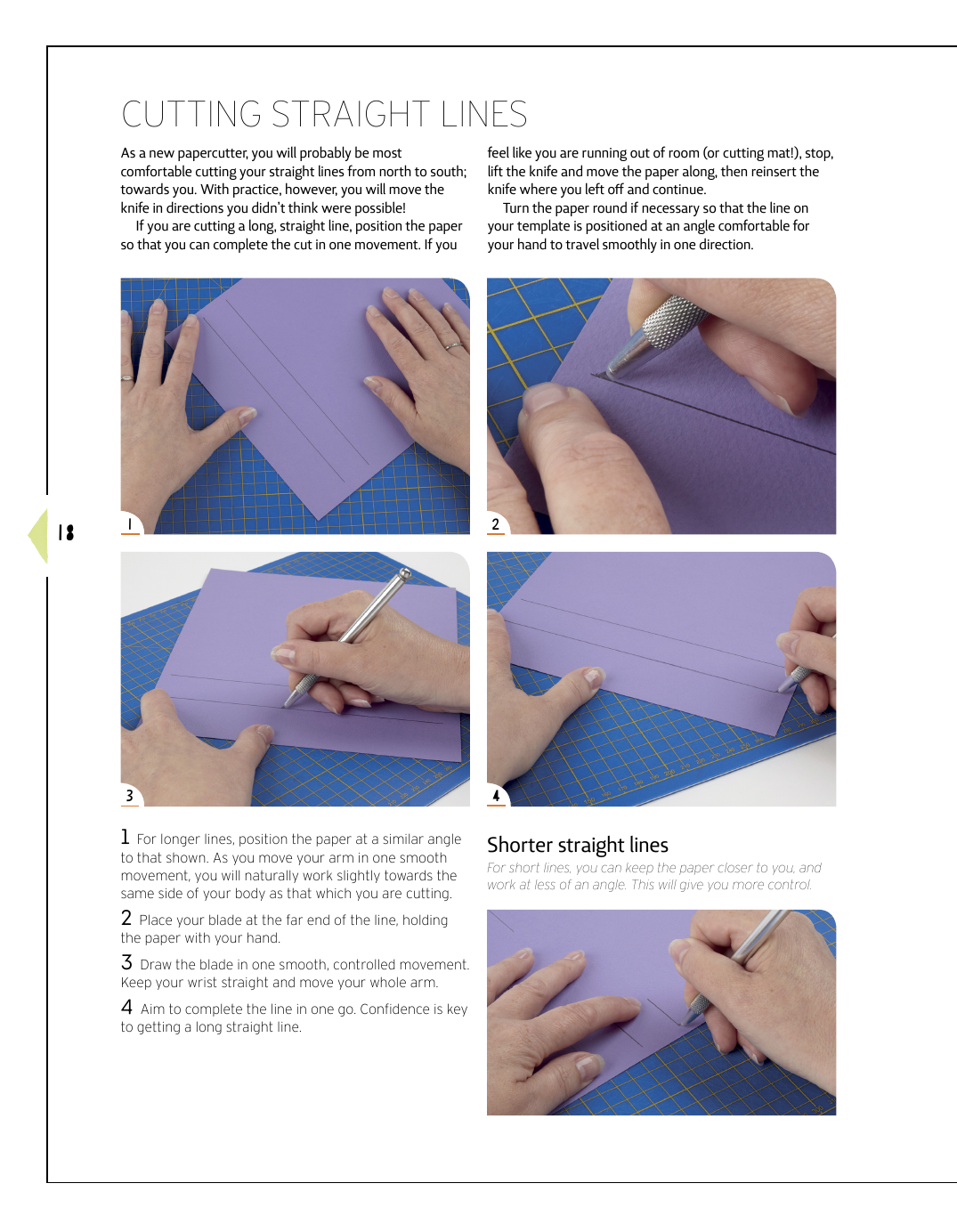 CUTTING STRAIGHT LINES

As a new papercutter, you will probably be most comfortable cutting your straight lines from north to south; towards you. With practice, however, you will move the knife in directions you didn't think were possible!

If you are cutting a long, straight line, position the paper so that you can complete the cut in one movement. If you feel like you are running out of room (or cutting mat!), stop, lift the knife and move the paper along, then reinsert the knife where you left off and continue.

Turn the paper round if necessary so that the line on your template is positioned at an angle comfortable for your hand to travel smoothly in one direction.

1

2

18

3

4

1 For longer lines, position the paper at a similar angle to that shown. As you move your arm in one smooth movement, you will naturally work slightly towards the same side of your body as that which you are cutting.

2 Place your blade at the far end of the line, holding the paper with your hand.

3 Draw the blade in one smooth, controlled movement. Keep your wrist straight and move your whole arm.

4 Aim to complete the line in one go. Confidence is key to getting a long straight line.

Shorter straight lines

For short lines, you can keep the paper closer to you, and work at less of an angle. This will give you more control.