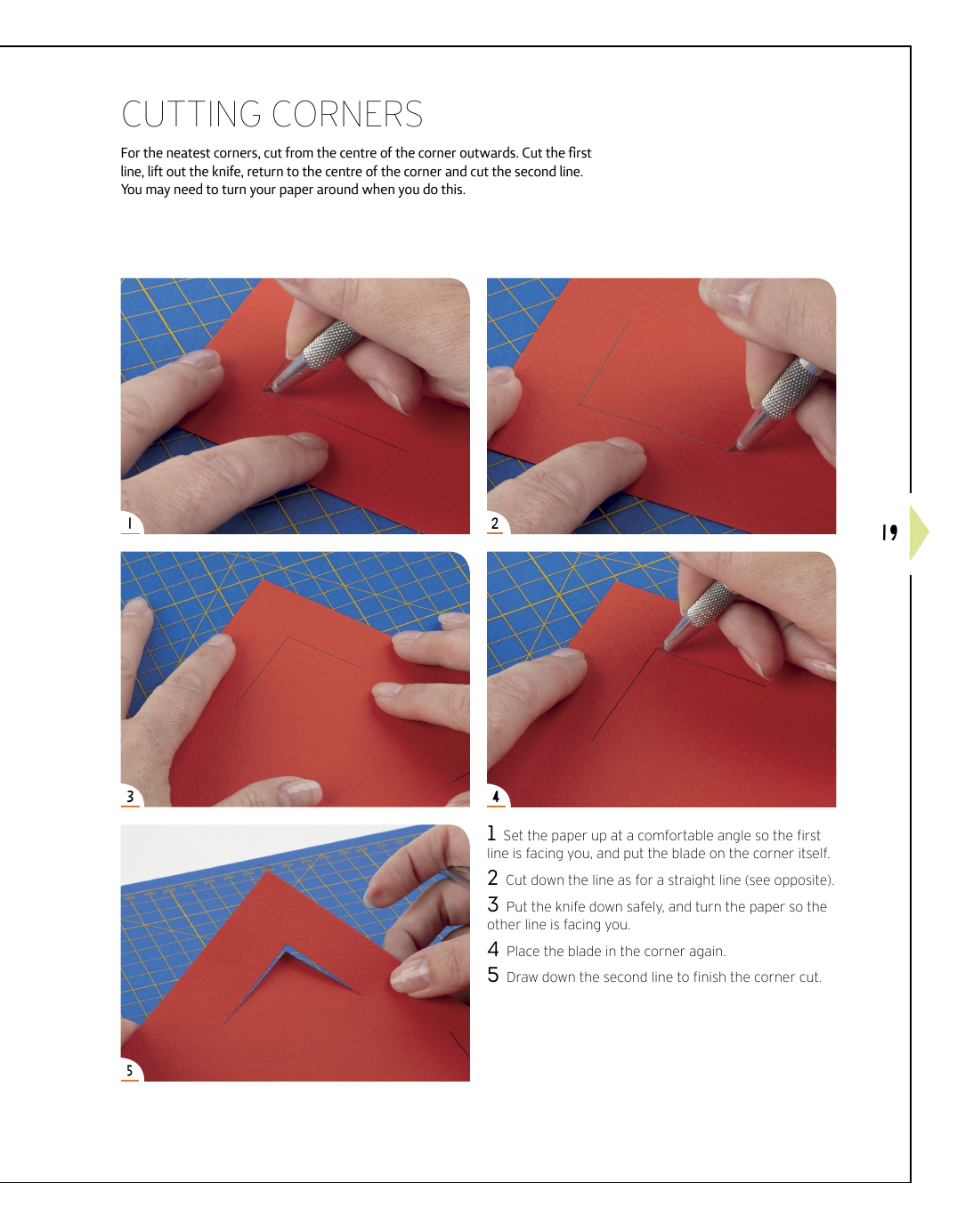 CUTTING CORNERS

For the neatest corners, cut from the centre of the corner outwards. Cut the first line, lift out the knife, return to the centre of the corner and cut the second line. You may need to turn your paper around when you do this.

1

2

19

3

4

5

1 Set the paper up at a comfortable angle so the first line is facing you, and put the blade on the corner itself.

2 Cut down the line as for a straight line (see opposite).

3 Put the knife down safely, and turn the paper so the other line is facing you.

4 Place the blade in the corner again.

5 Draw down the second line to finish the corner cut.